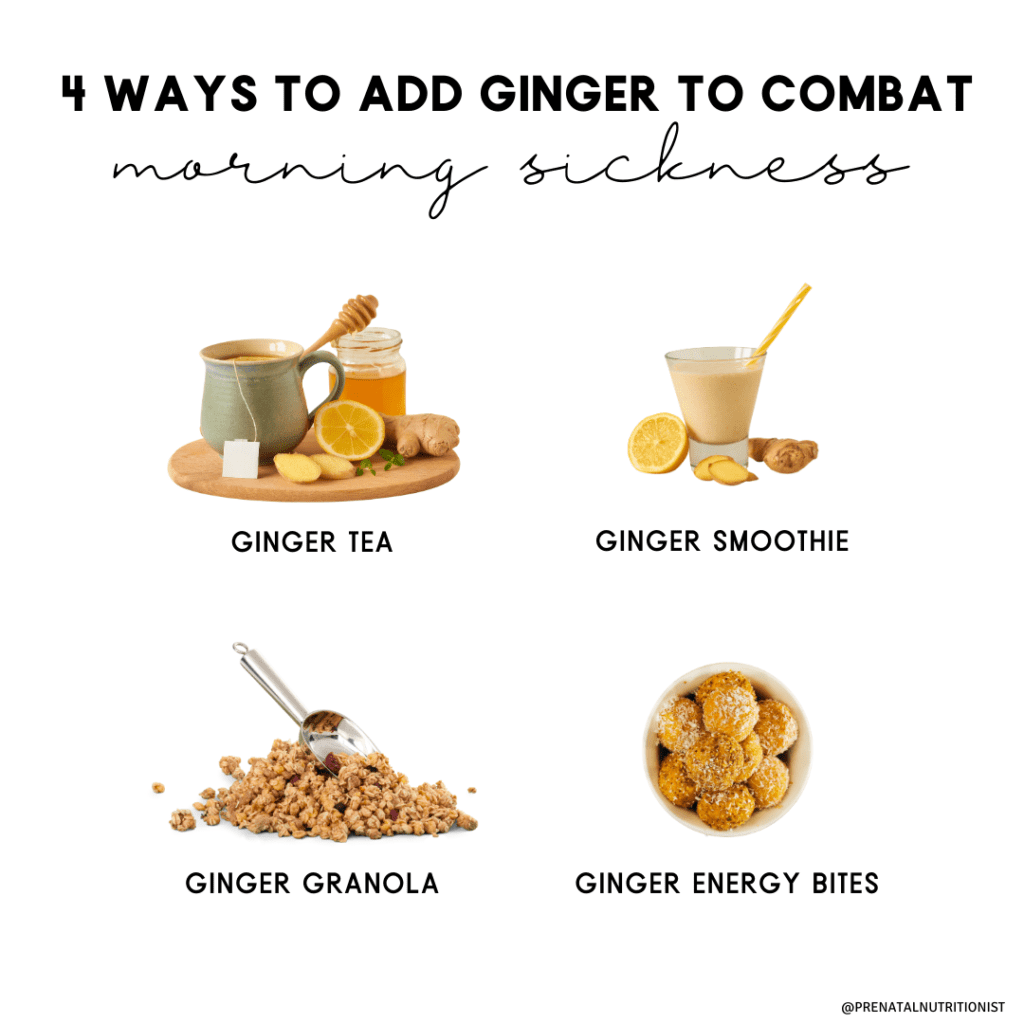 4 WAYS TO ADD GINGER TO COMBAT
morning sickness

GINGER TEA

GINGER SMOOTHIE

GINGER GRANOLA

GINGER ENERGY BITES

@PRENATALNUTRITIONIST